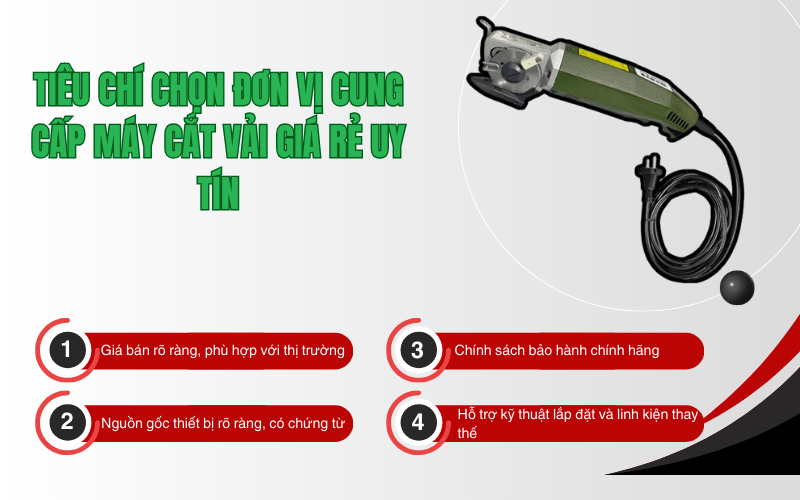 TIÊU CHÍ CHỌN ĐƠN VỊ CUNG CẤP MÁY CẮT VẢI GIÁ RẺ UY TÍN

1 Giá bán rõ ràng, phù hợp với thị trường

2 Nguồn gốc thiết bị rõ ràng, có chứng từ

3 Chính sách bảo hành chính hãng

4 Hỗ trợ kỹ thuật lắp đặt và linh kiện thay thế