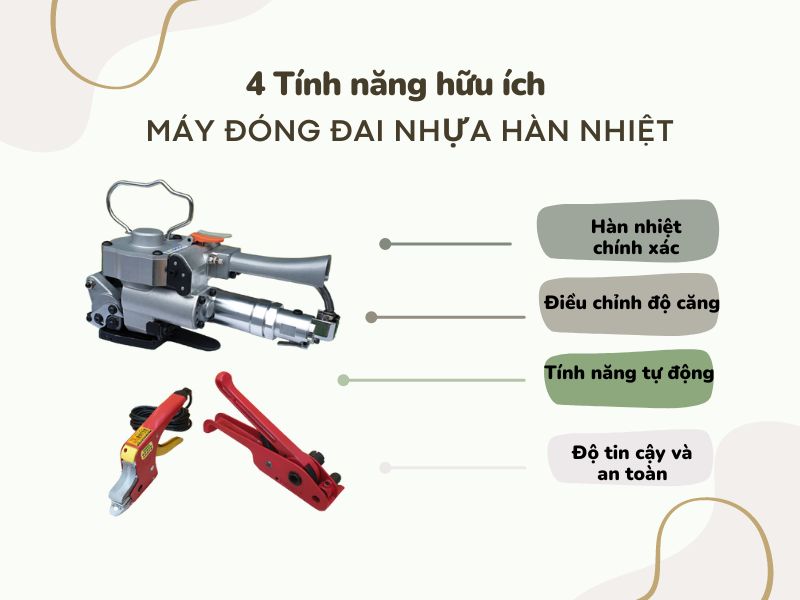 4 Tính năng hữu ích
MÁY ĐÓNG ĐAI NHỰA HÀN NHIỆT

Hàn nhiệt chính xác

Điều chỉnh độ căng

Tính năng tự động

Độ tin cậy và an toàn