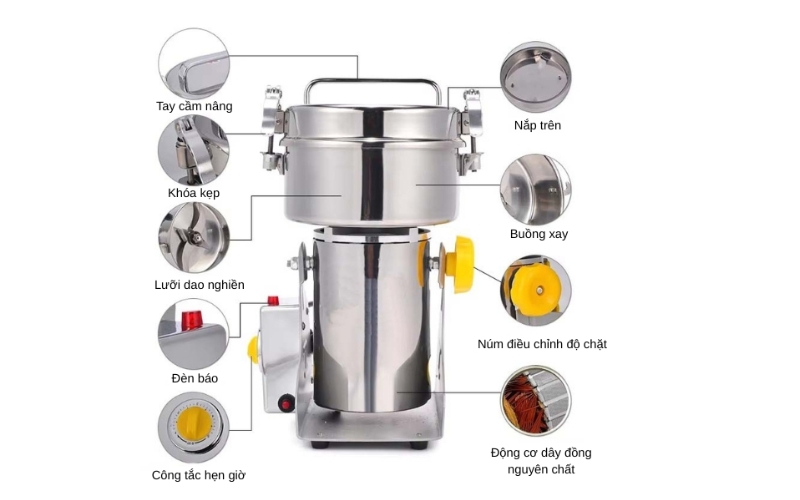 Tay cầm nâng

Khóa kẹp

Lưỡi dao nghiền

Đèn báo

Công tắc hẹn giờ

Nắp trên

Buồng xay

Núm điều chỉnh độ chặt

Động cơ dây đồng nguyên chất