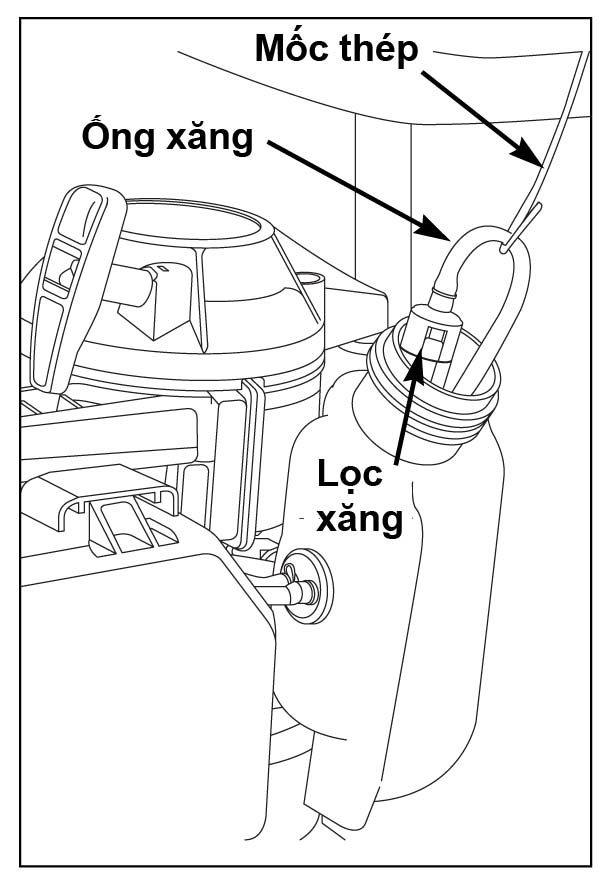 Mốc thép

Ống xăng

Lọc xăng