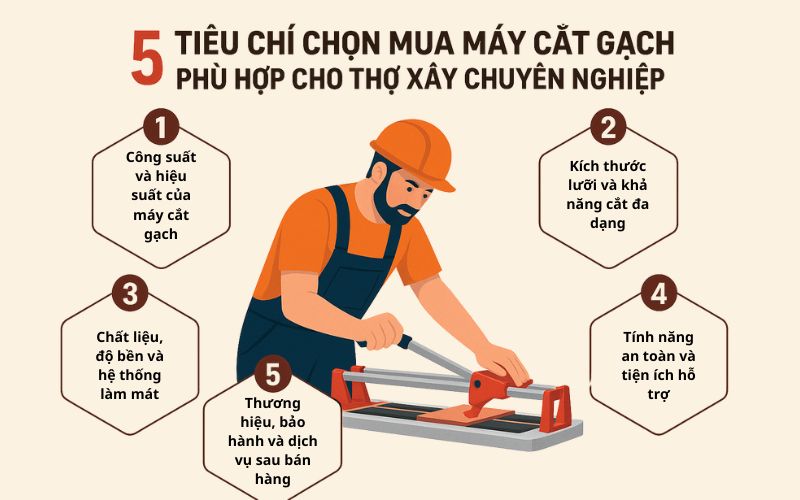 5 TIÊU CHÍ CHỌN MUA MÁY CẮT GẠCH PHÙ HỢP CHO THỢ XÂY CHUYÊN NGHIỆP

1
Công suất và hiệu suất của máy cắt gạch

2
Kích thước lưỡi và khả năng cắt đa dạng

3
Chất liệu, độ bền và hệ thống làm mát

4
Tính năng an toàn và tiện ích hỗ trợ

5
Thương hiệu, bảo hành và dịch vụ sau bán hàng