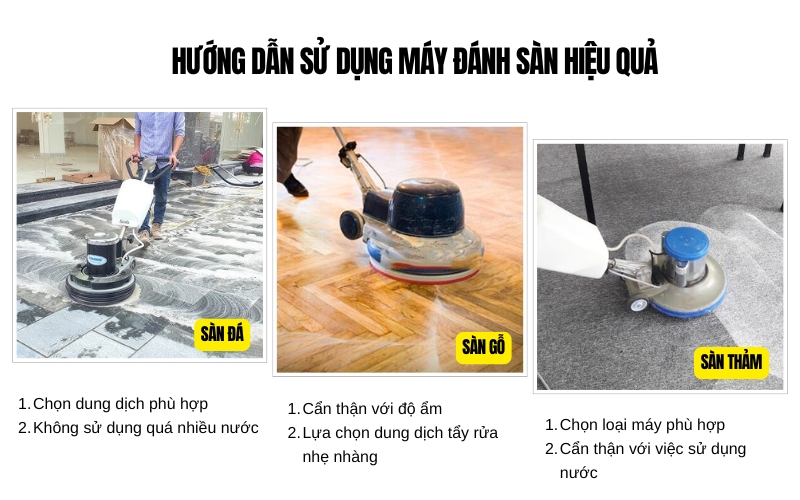 HƯỚNG DẪN SỬ DỤNG MÁY ĐÁNH SÀN HIỆU QUẢ

SÀN ĐÁ

1. Chọn dung dịch phù hợp
2. Không sử dụng quá nhiều nước

SÀN GỖ

1. Cẩn thận với độ ẩm
2. Lựa chọn dung dịch tẩy rửa nhẹ nhàng

SÀN THẢM

1. Chọn loại máy phù hợp
2. Cẩn thận với việc sử dụng nước